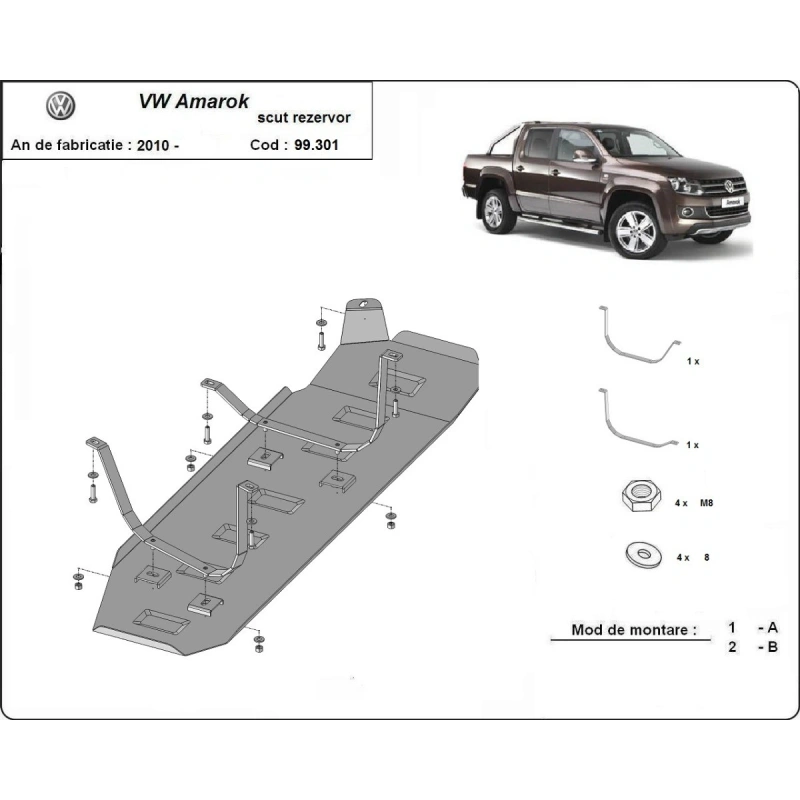 VW Amarok
scut rezervor
An de fabricatie : 2010 -
Cod : 99.301

Amarok

1 x

1 x

4 x M8

4 x 8

Mod de montare : 1 - A
2 - B